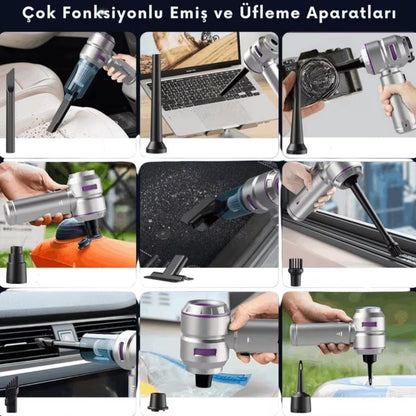 Çok Fonksiyonlu Emiş ve Üfleme Aparatları