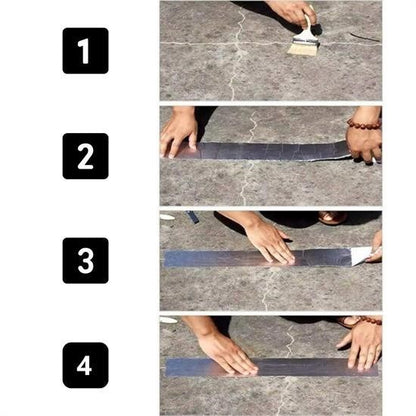 1

2

3

4