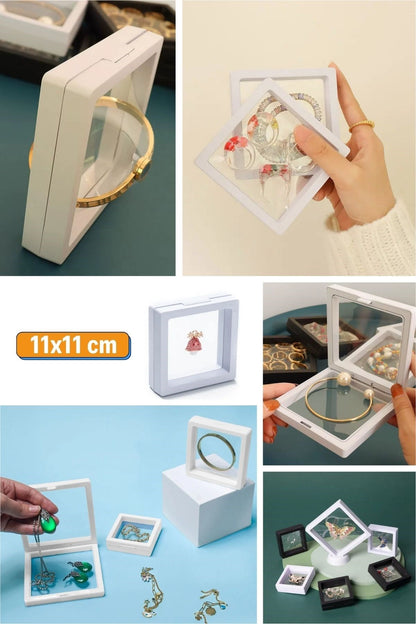 11x11 cm