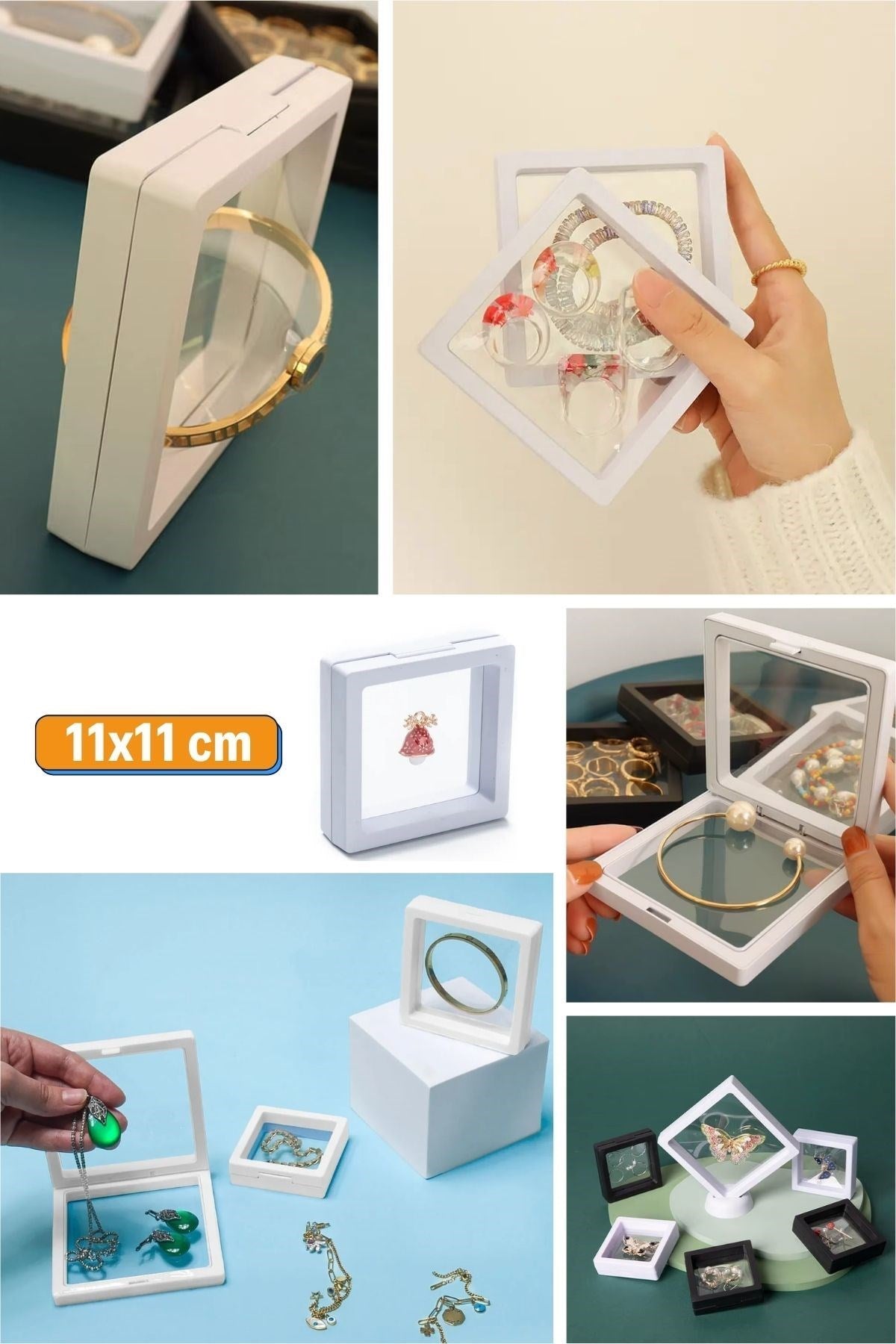 11x11 cm