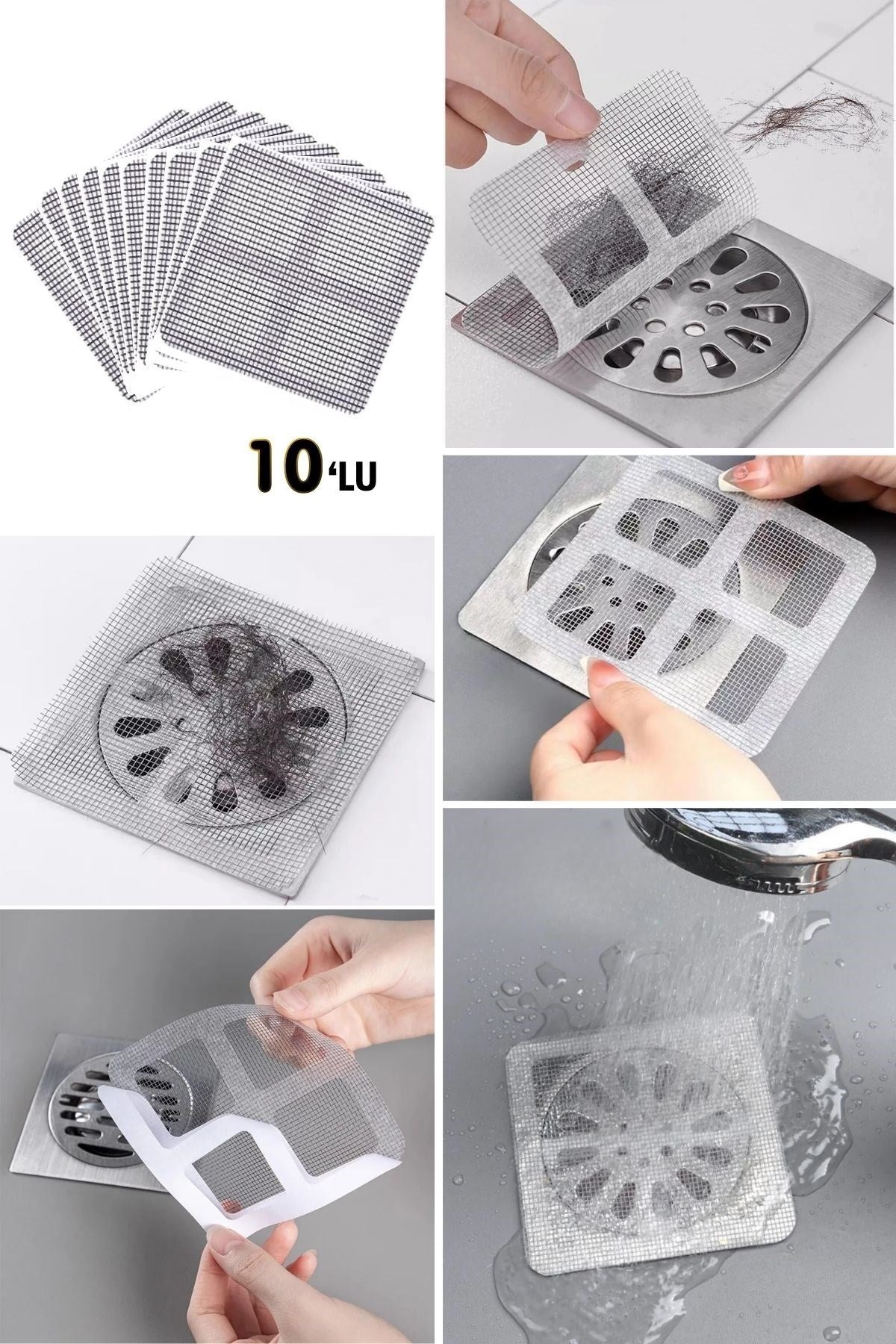 10'LU