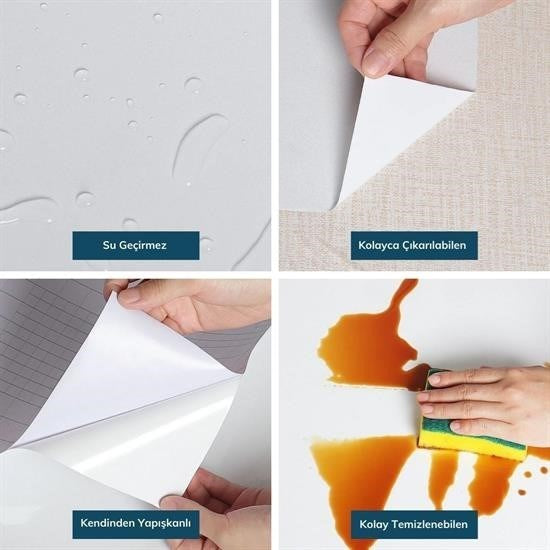 Su Geçirmez

Kolayca Çıkarılabilen

Kendinden Yapışkanlı

Kolay Temizlenebilen