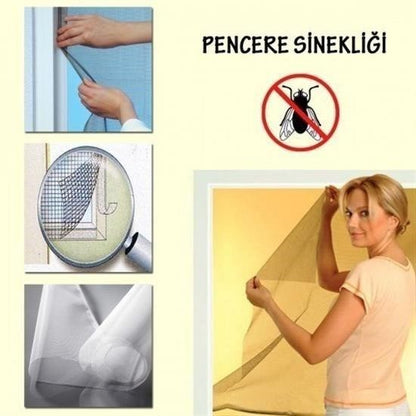 PENCERE SİNEKLİĞİ