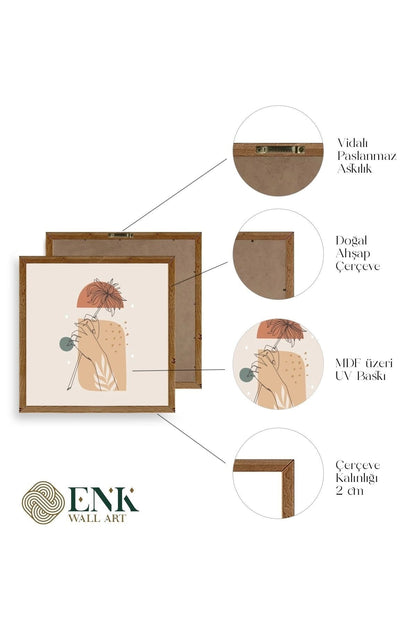 Vidalı Paslanmaz Askılık

Doğal Ahşap Çerçeve

MDF üzeri UV Baskı

Çerçeve Kalınlığı 2 cm

ENK
WALL ART