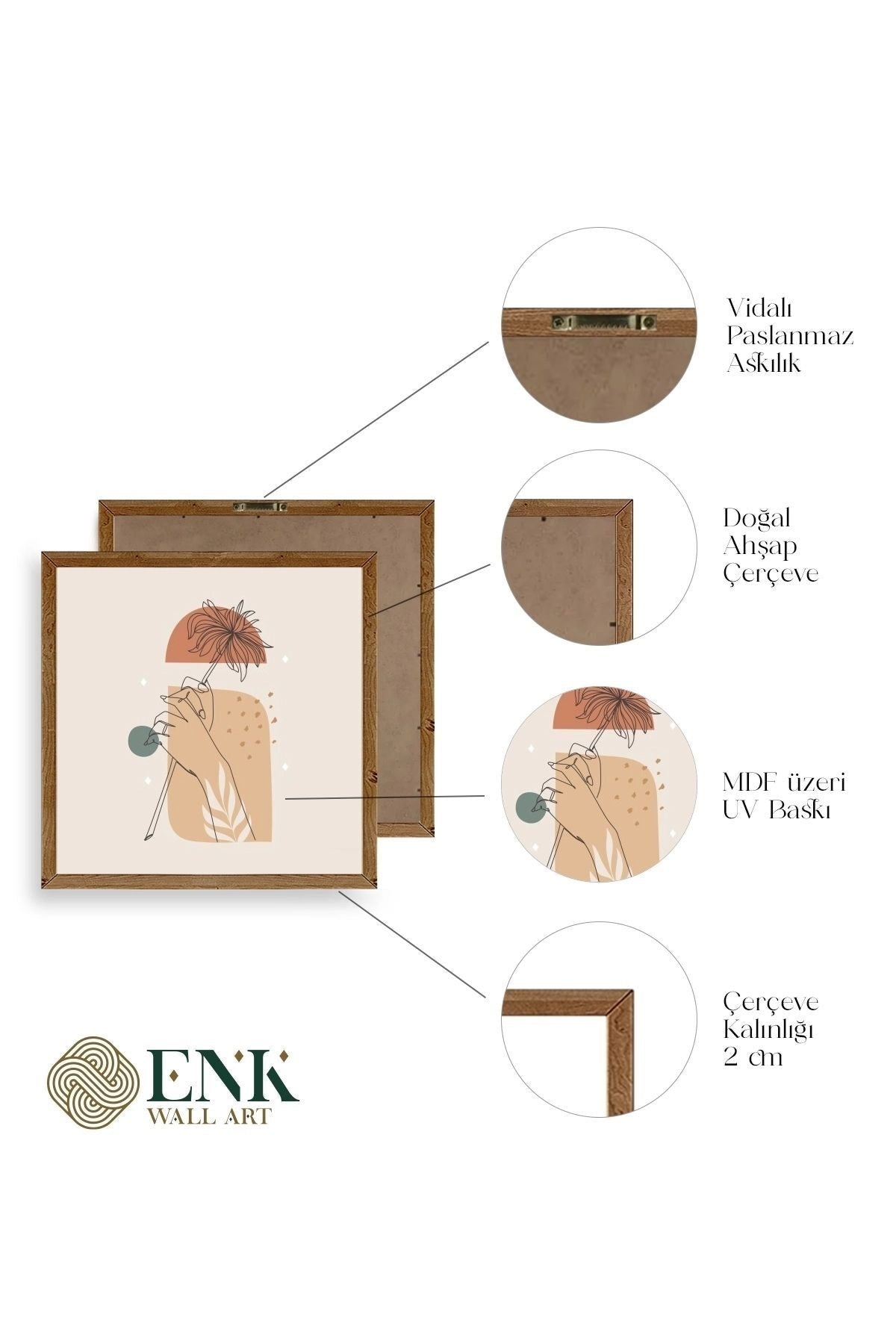 Vidalı Paslanmaz Askılık

Doğal Ahşap Çerçeve

MDF üzeri UV Baskı

Çerçeve Kalınlığı 2 cm

ENK
WALL ART