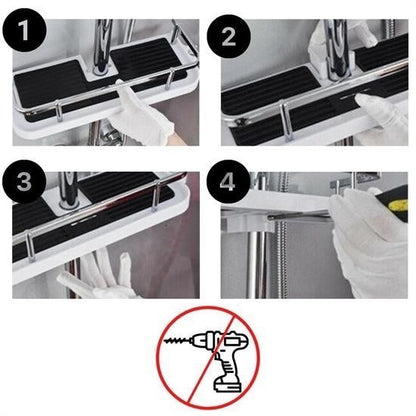 1

2

3

4