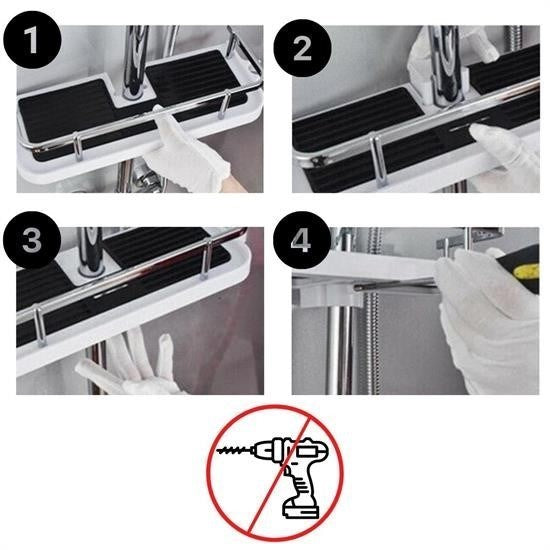 1

2

3

4