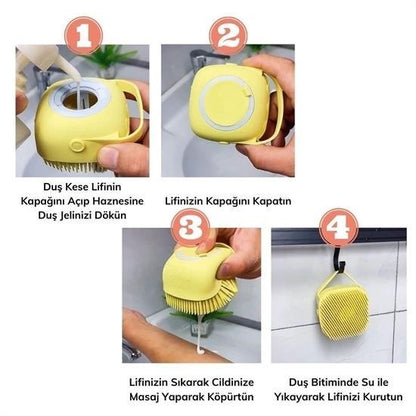 1

Duş Kese Lifinin Kapağını Açıp Haznesine Duş Jelinizi Dökün

2

Lifinizin Kapağını Kapatın

3

Lifinizin Sıkarak Cildinize Masaj Yaparak Köpürtün

4

Duş Bitiminde Su ile Yıkayarak Lifinizi Kurutun