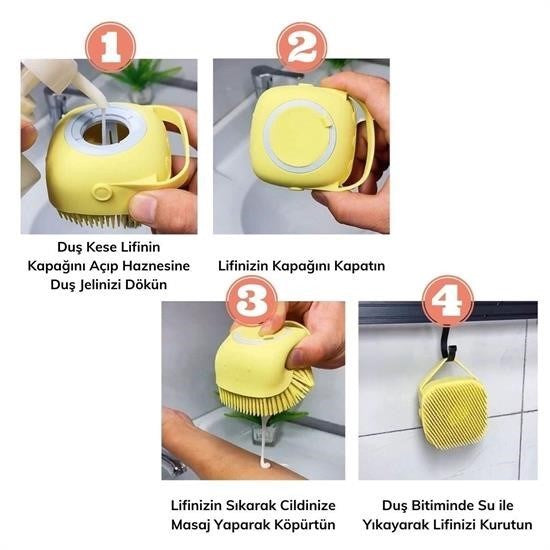 1

Duş Kese Lifinin Kapağını Açıp Haznesine Duş Jelinizi Dökün

2

Lifinizin Kapağını Kapatın

3

Lifinizin Sıkarak Cildinize Masaj Yaparak Köpürtün

4

Duş Bitiminde Su ile Yıkayarak Lifinizi Kurutun